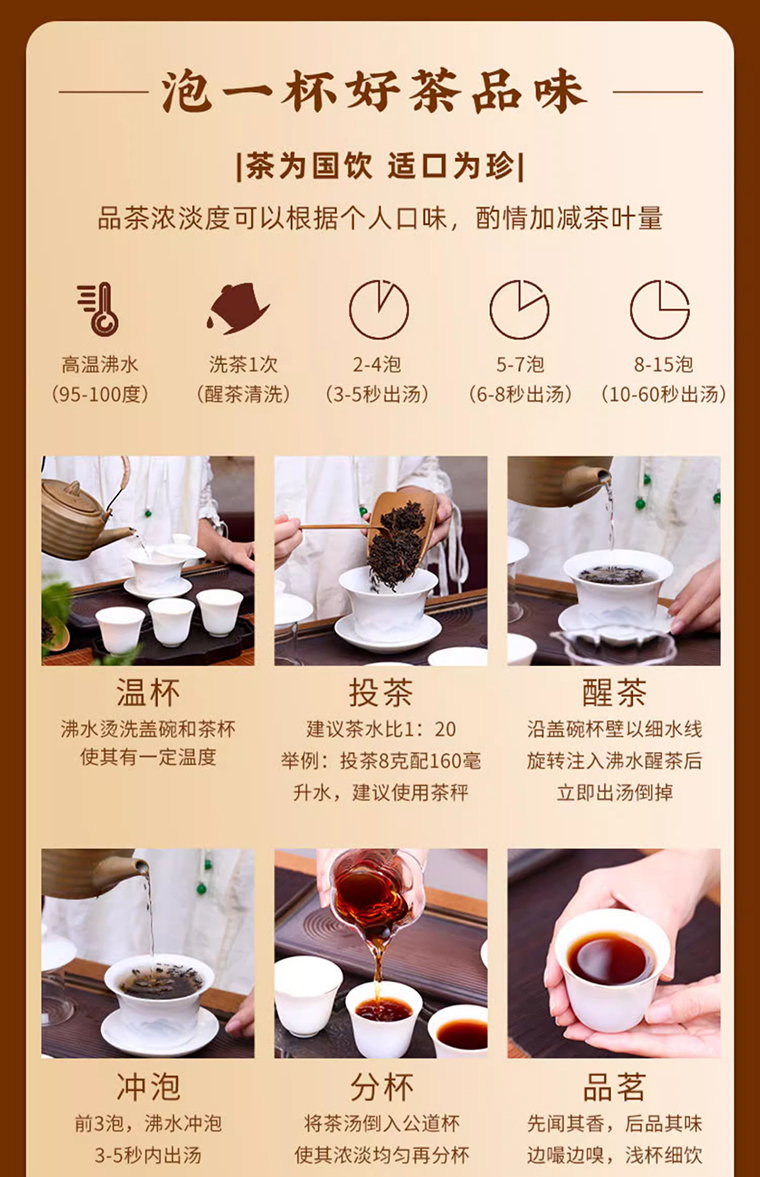 泡一杯好茶品味

|茶为国饮 适口为珍|

品茶浓淡度可以根据个人口味，酌情加减茶叶量

高温沸水
(95-100度)

洗茶1次
(醒茶清洗)

2-4泡
(3-5秒出汤)

5-7泡
(6-8秒出汤)

8-15泡
(10-60秒出汤)

温杯
沸水烫洗盖碗和茶杯
使其有一定温度

投茶
建议茶水比1：20
举例：投茶8克配160毫升水，建议使用茶秤

醒茶
沿盖碗杯壁以细水线
旋转注入沸水醒茶后
立即出汤倒掉

冲泡
前3泡，沸水冲泡
3-5秒内出汤

分杯
将茶汤倒入公道杯
使其浓淡均匀再分杯

品茗
先闻其香，后品其味
边啜边嗅，浅杯细饮