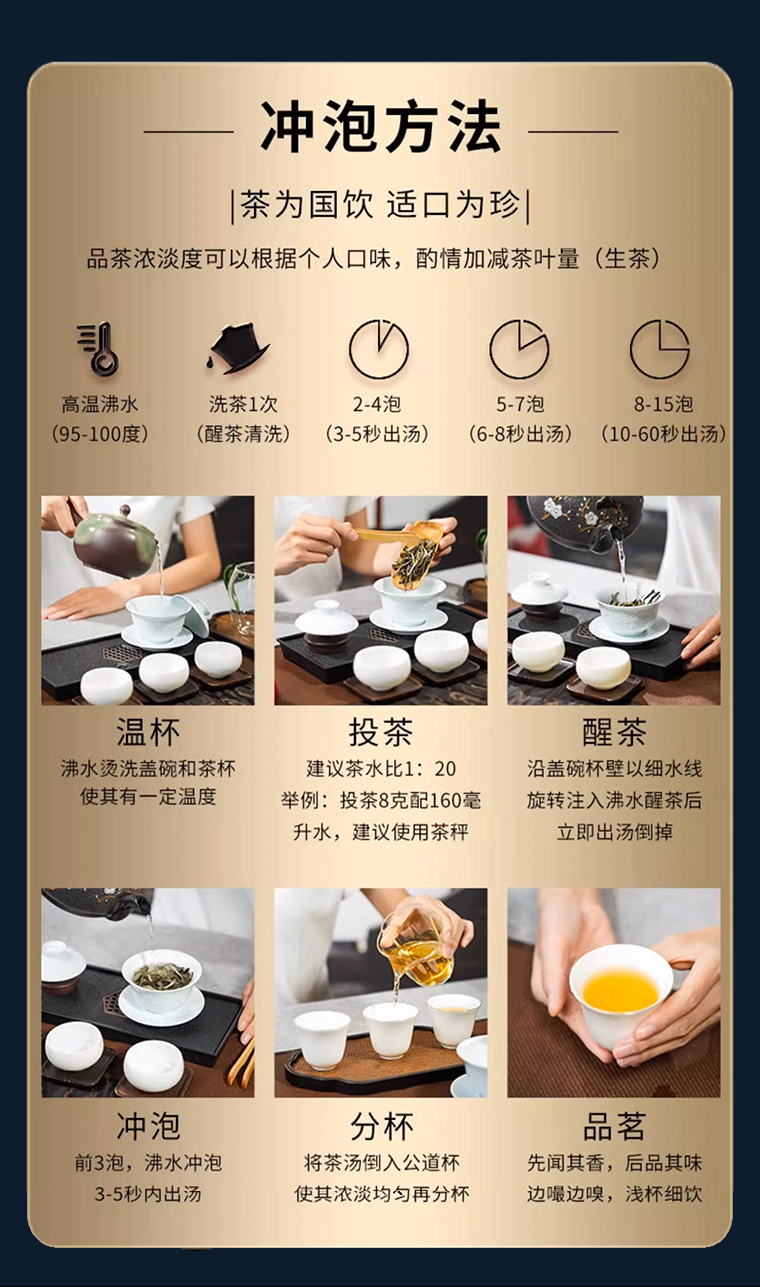 冲泡方法

|茶为国饮 适口为珍|

品茶浓淡度可以根据个人口味，酌情加减茶叶量（生茶）

高温沸水
（95-100度）

洗茶1次
（醒茶清洗）

2-4泡
（3-5秒出汤）

5-7泡
（6-8秒出汤）

8-15泡
（10-60秒出汤）

温杯
沸水烫洗盖碗和茶杯
使其有一定温度

投茶
建议茶水比1：20
举例：投茶8克配160毫升水，建议使用茶秤

醒茶
沿盖碗杯壁以细水线
旋转注入沸水醒茶后
立即出汤倒掉

冲泡
前3泡，沸水冲泡
3-5秒内出汤

分杯
将茶汤倒入公道杯
使其浓淡均匀再分杯

品茗
先闻其香，后品其味
边啜边嗅，浅杯细饮